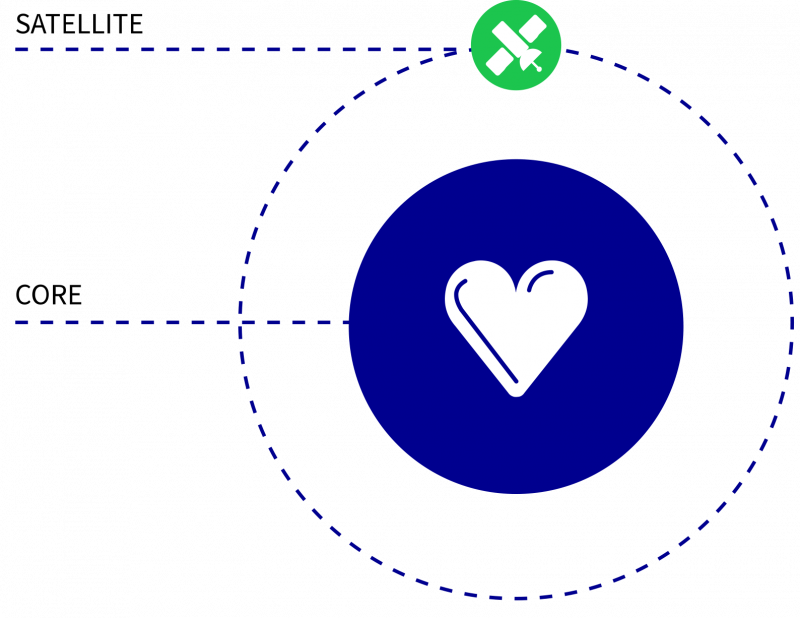 SATELLITE

CORE